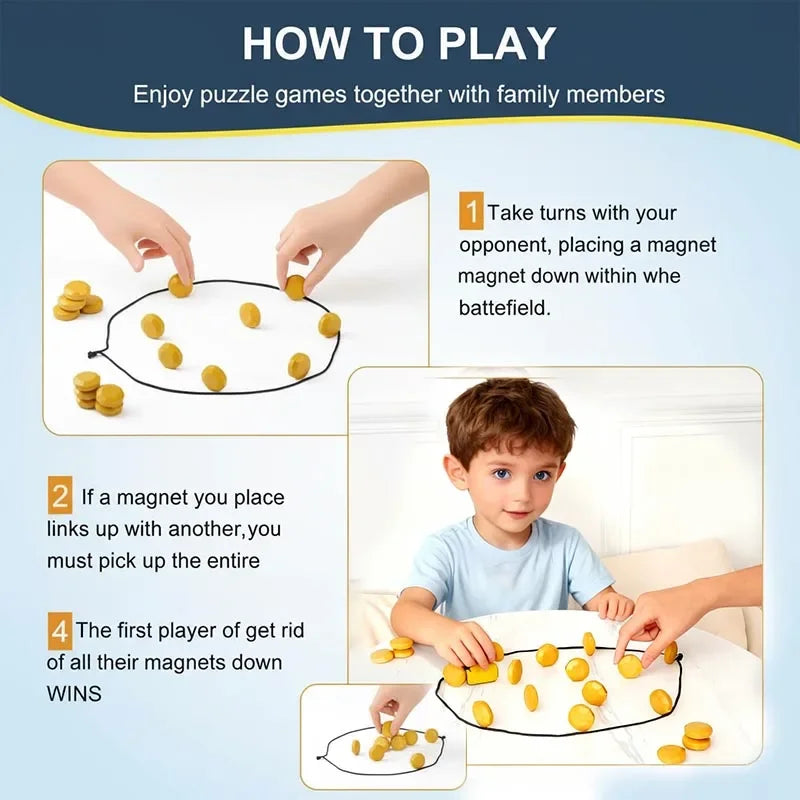 HOW TO PLAY

Enjoy puzzle games together with family members

1 Take turns with your opponent, placing a magnet magnet down within whe battefield.

2 If a magnet you place links up with another,you must pick up the entire

4 The first player of get rid of all their magnets down WINS