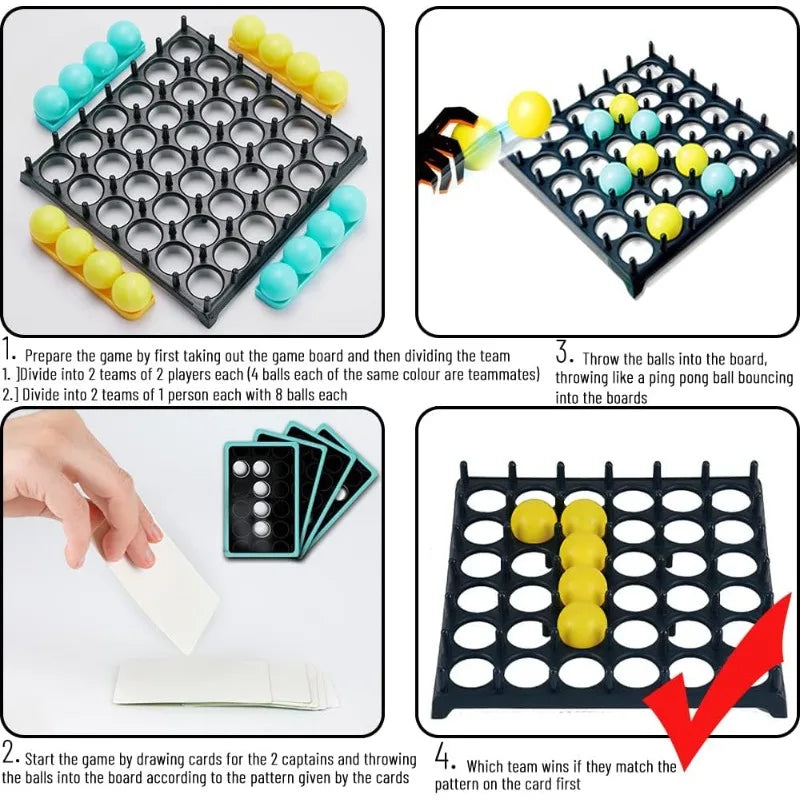 1. Prepare the game by first taking out the game board and then dividing the team
1. ]Divide into 2 teams of 2 players each (4 balls each of the same colour are teammates)
2.] Divide into 2 teams of 1 person each with 8 balls each

3. Throw the balls into the board, throwing like a ping pong ball bouncing into the boards

2. Start the game by drawing cards for the 2 captains and throwing the balls into the board according to the pattern given by the cards

4. Which team wins if they match the pattern on the card first